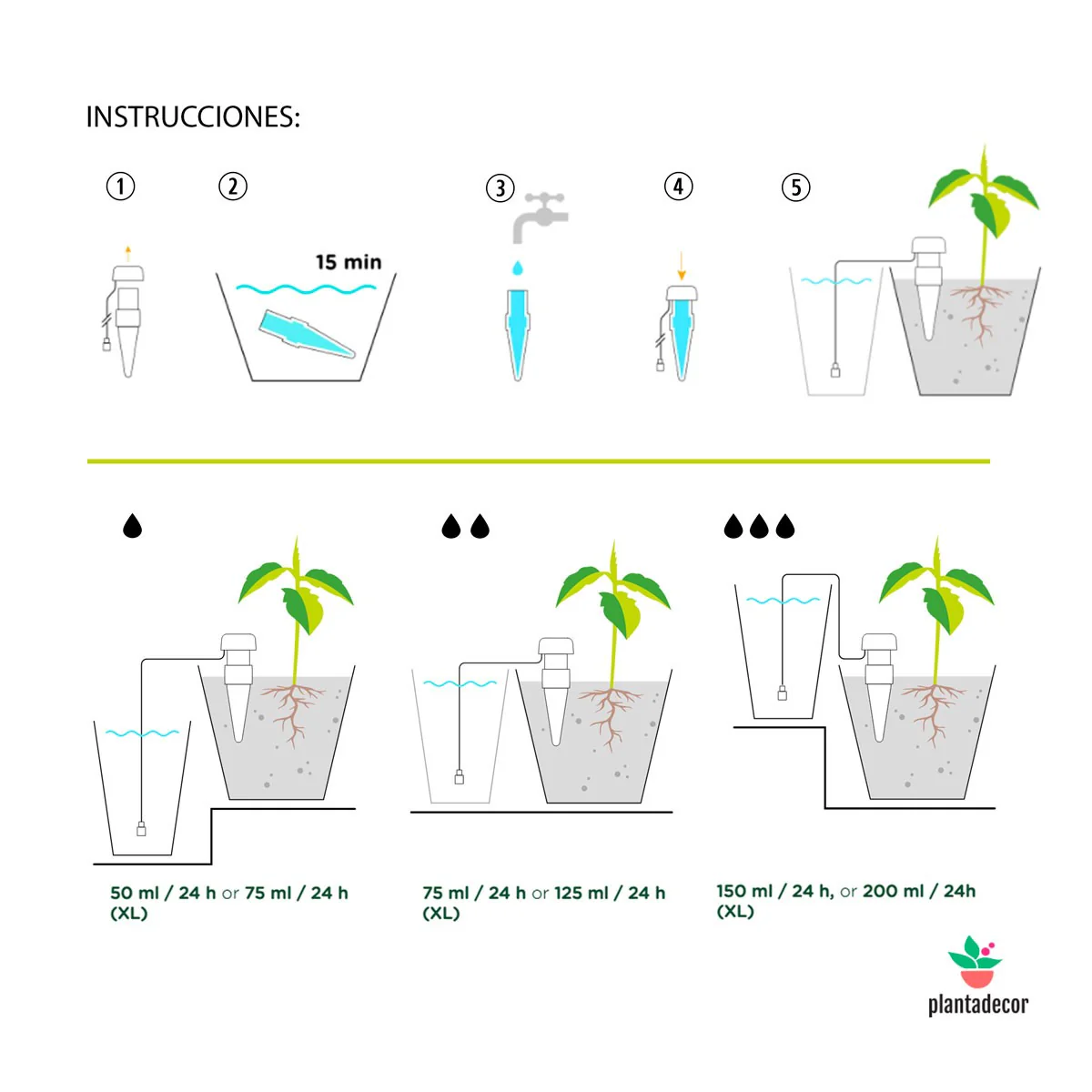 INSTRUCCIONES:

①

②

15 min

③

④

⑤

50 ml / 24 h or 75 ml / 24 h (XL)

75 ml / 24 h or 125 ml / 24 h (XL)

150 ml / 24 h, or 200 ml / 24h (XL)

plantadecor